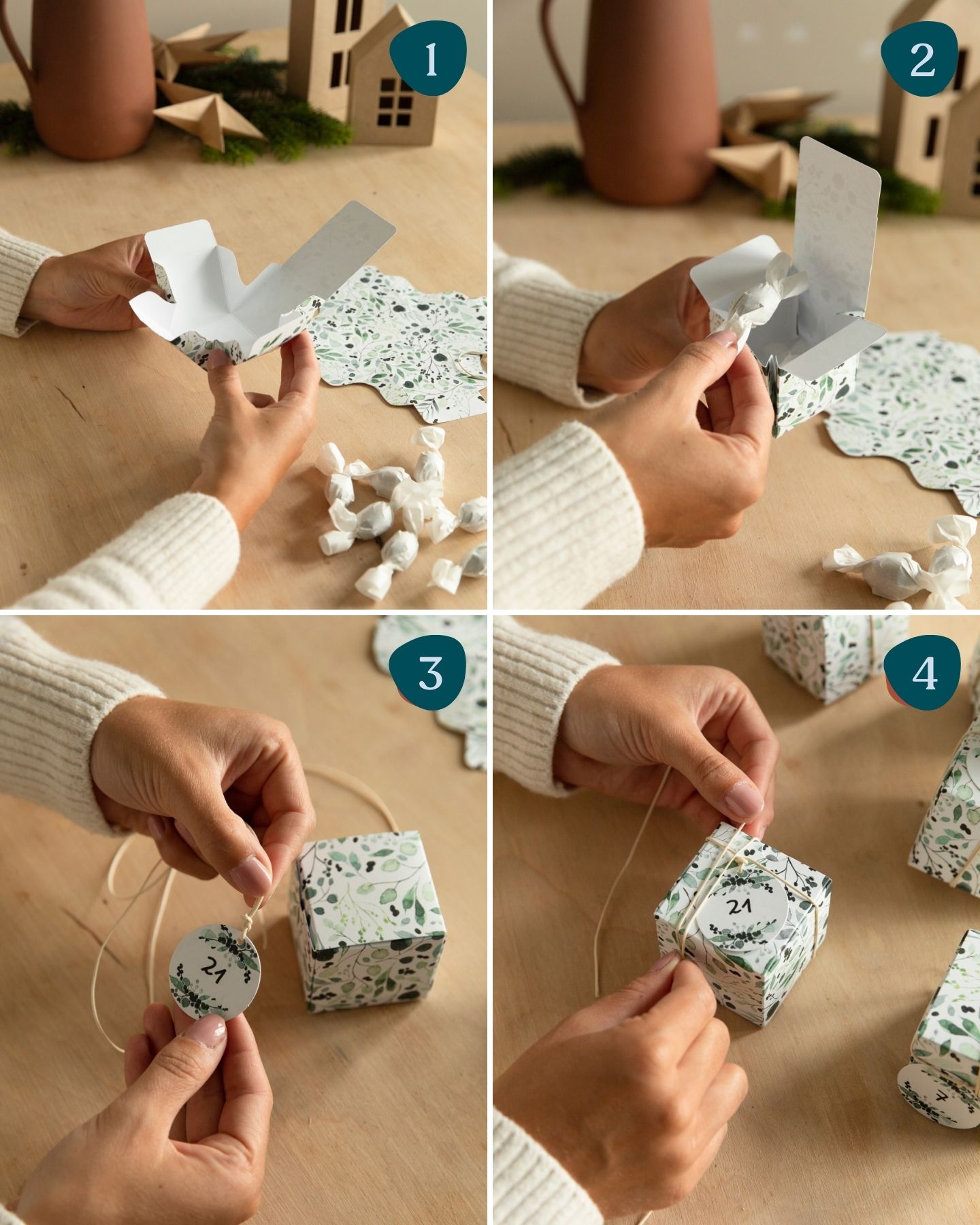 1

2

3

21

4

21

7